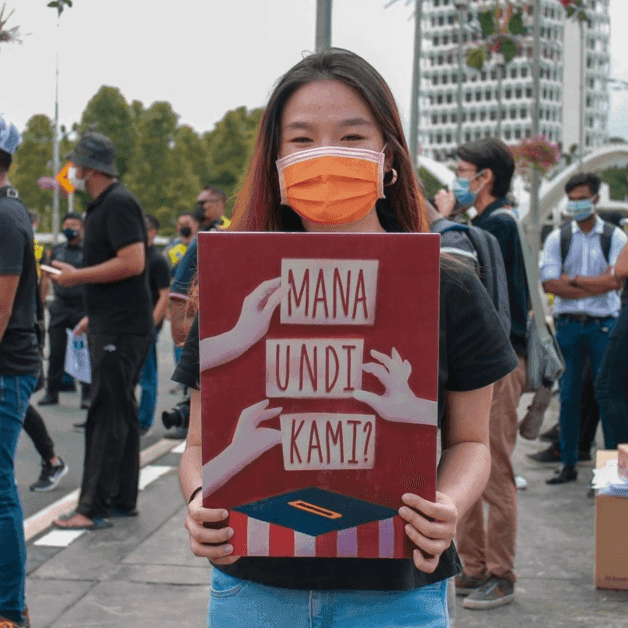 MANA
UNDI
KAMI?